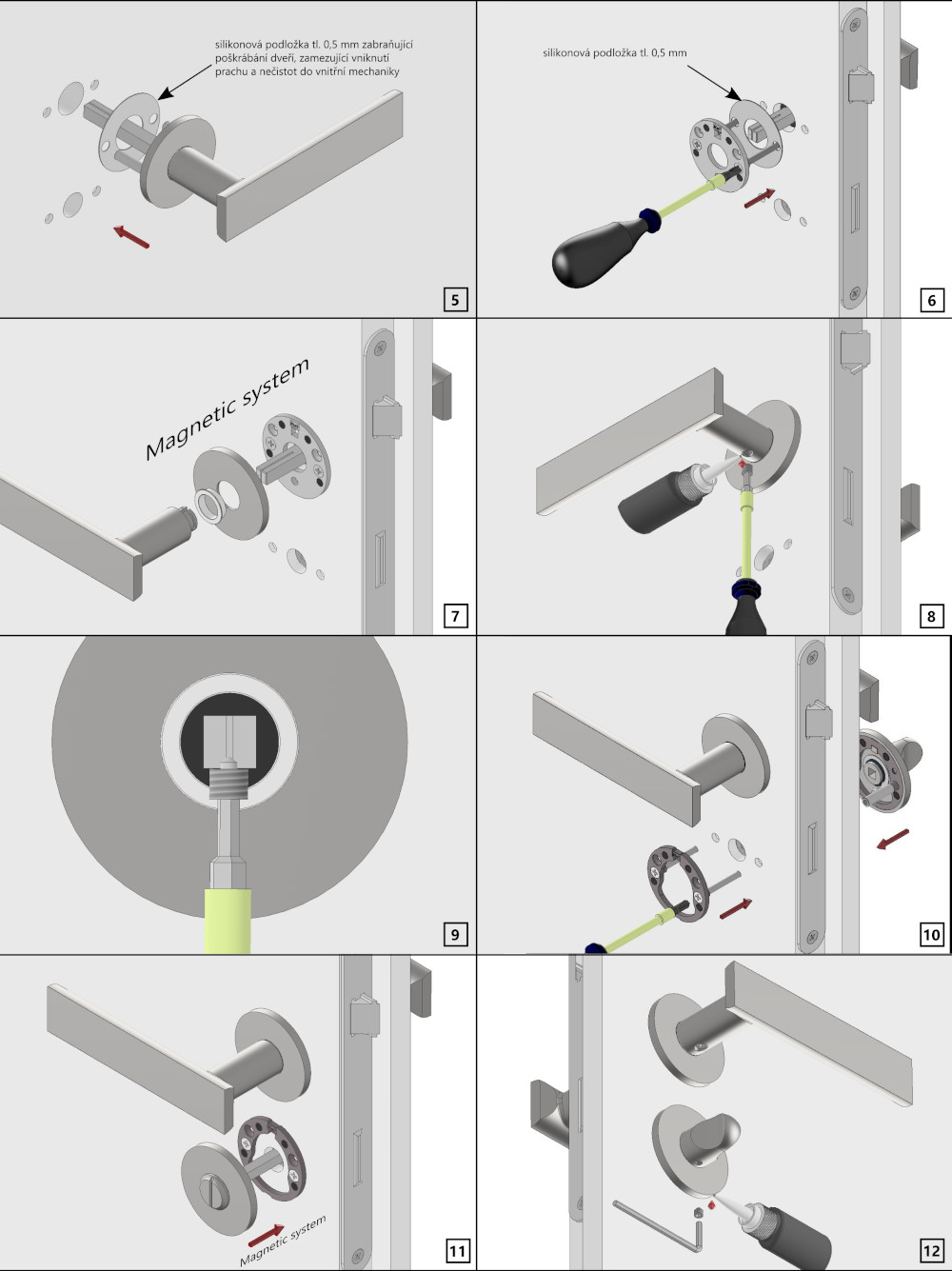 silikonová podložka tl. 0,5 mm zabraňující poškrábání dveří, zamezující vniknutí prachu a nečistot do vnitřní mechaniky

5

silikonová podložka tl. 0,5 mm

6

Magnetic system

7

8

9

10

Magnetic system

11

12