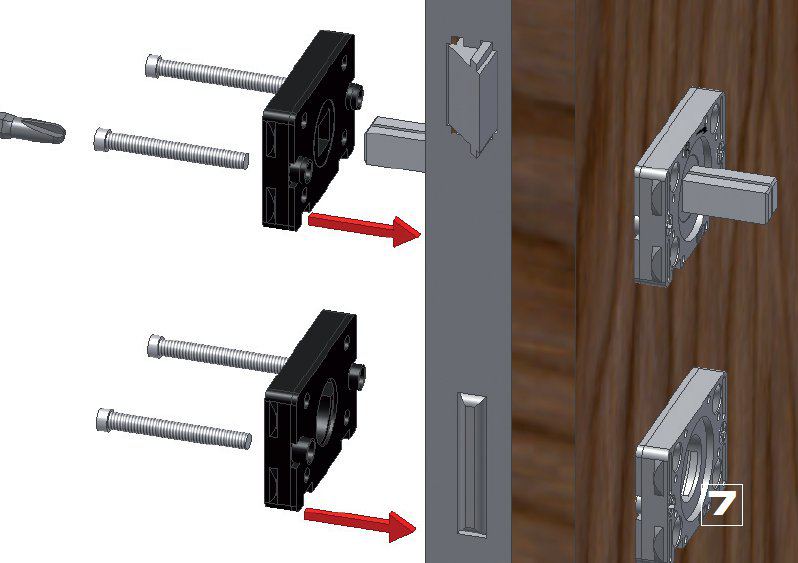 7