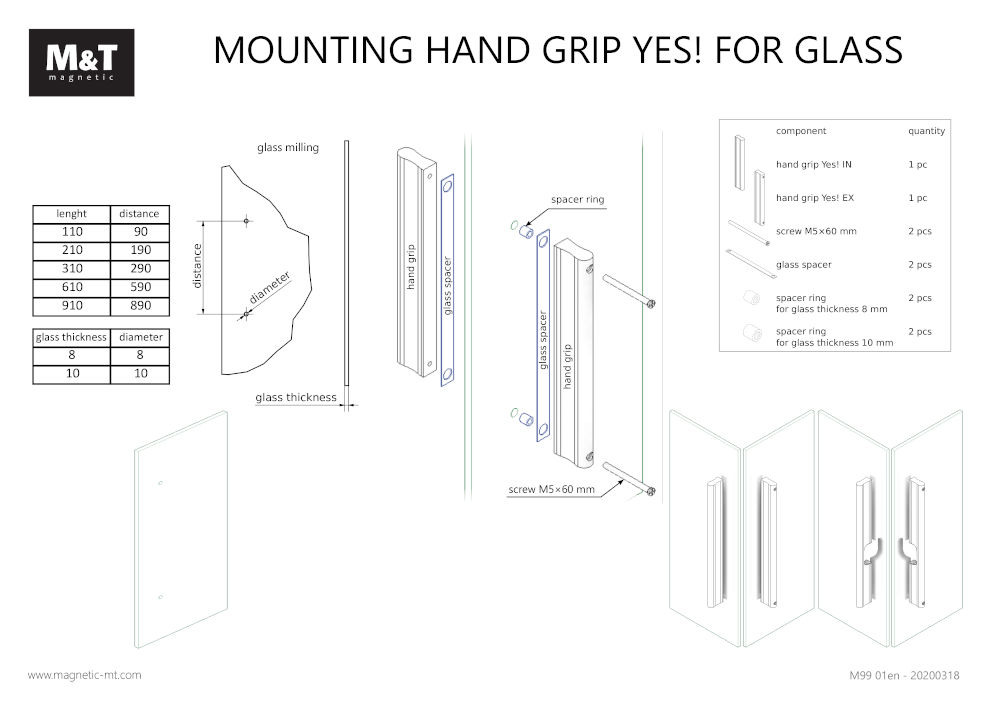 M&T
magnetic

MOUNTING HAND GRIP YES! FOR GLASS

| lenght | distance |
|---|---|
| 110 | 90 |
| 210 | 190 |
| 310 | 290 |
| 610 | 590 |
| 910 | 890 |

| glass thickness | diameter |
|---|---|
| 8 | 8 |
| 10 | 10 |

glass milling
distance
diameter
glass thickness

hand grip
glass spacer

spacer ring
glass spacer
hand grip
screw M5×60 mm

| component | quantity |
|---|---|
| hand grip Yes! IN | 1 pc |
| hand grip Yes! EX | 1 pc |
| screw M5×60 mm | 2 pcs |
| glass spacer | 2 pcs |
| spacer ring for glass thickness 8 mm | 2 pcs |
| spacer ring for glass thickness 10 mm | 2 pcs |

www.magnetic-mt.com

M99 01en - 20200318