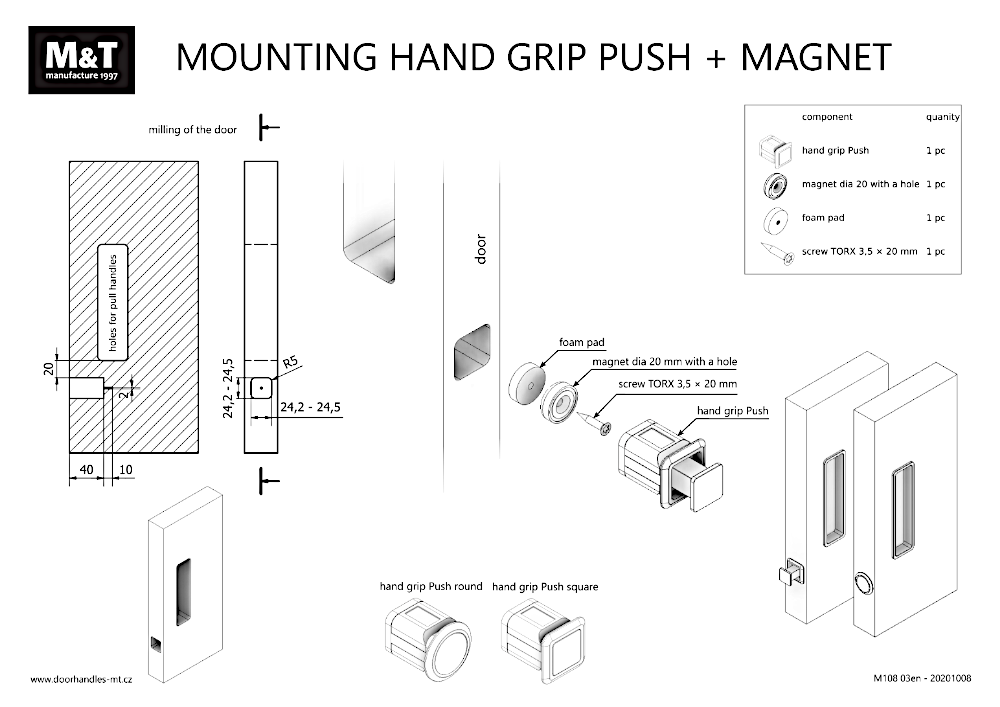 M&T
manufacture 1997

MOUNTING HAND GRIP PUSH + MAGNET

| component | quanity |
|---|---|
| hand grip Push | 1 pc |
| magnet dia 20 with a hole | 1 pc |
| foam pad | 1 pc |
| screw TORX 3,5 × 20 mm | 1 pc |

milling of the door

holes for pull handles

20

2

40

10

24,2 - 24,5

R5

24,2 - 24,5

door

foam pad

magnet dia 20 mm with a hole

screw TORX 3,5 × 20 mm

hand grip Push

hand grip Push round

hand grip Push square

www.doorhandles-mt.cz

M108 03en - 20201008