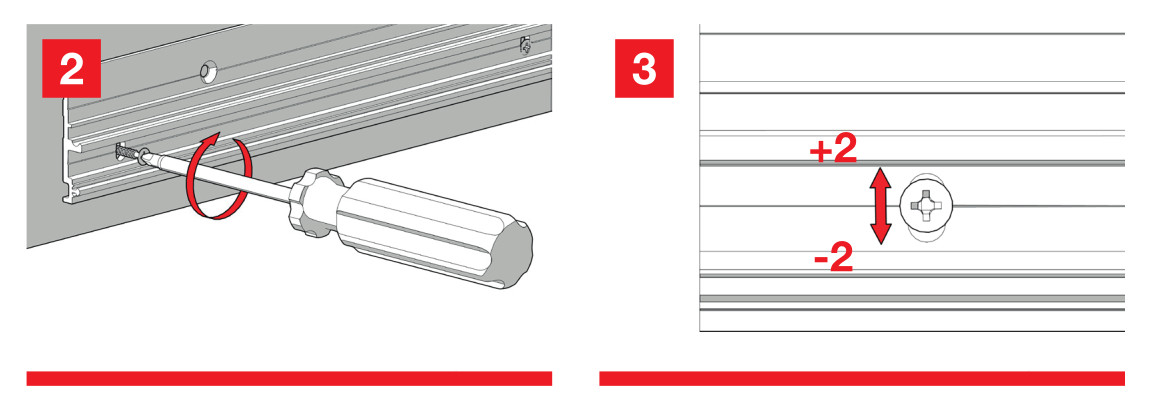 2

3

+2

-2