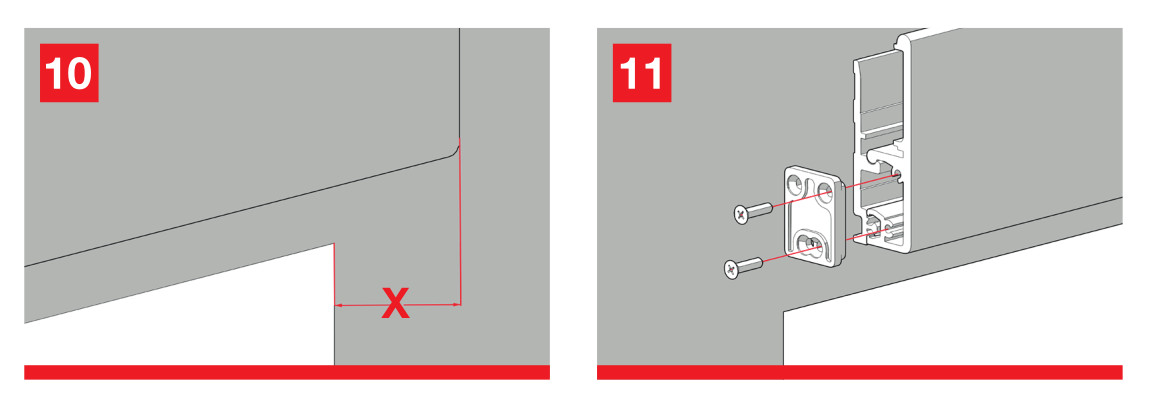 10

X

11