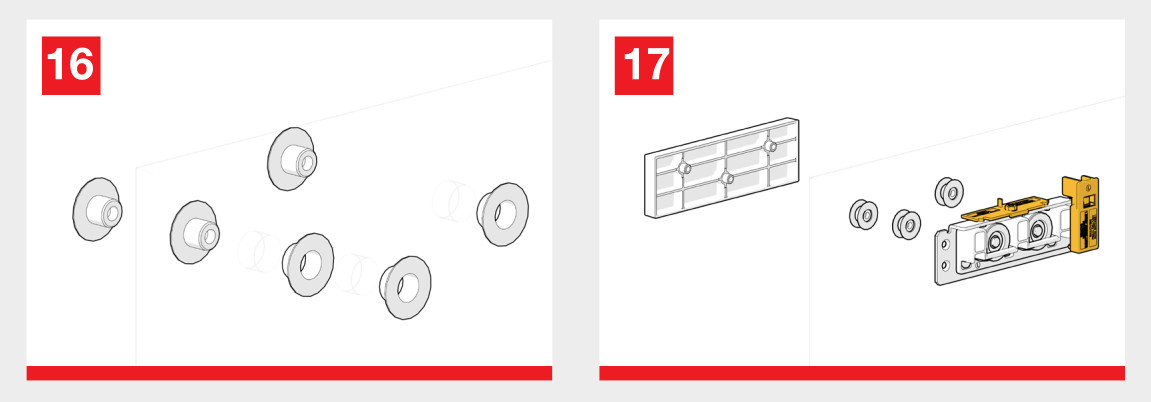 16

17